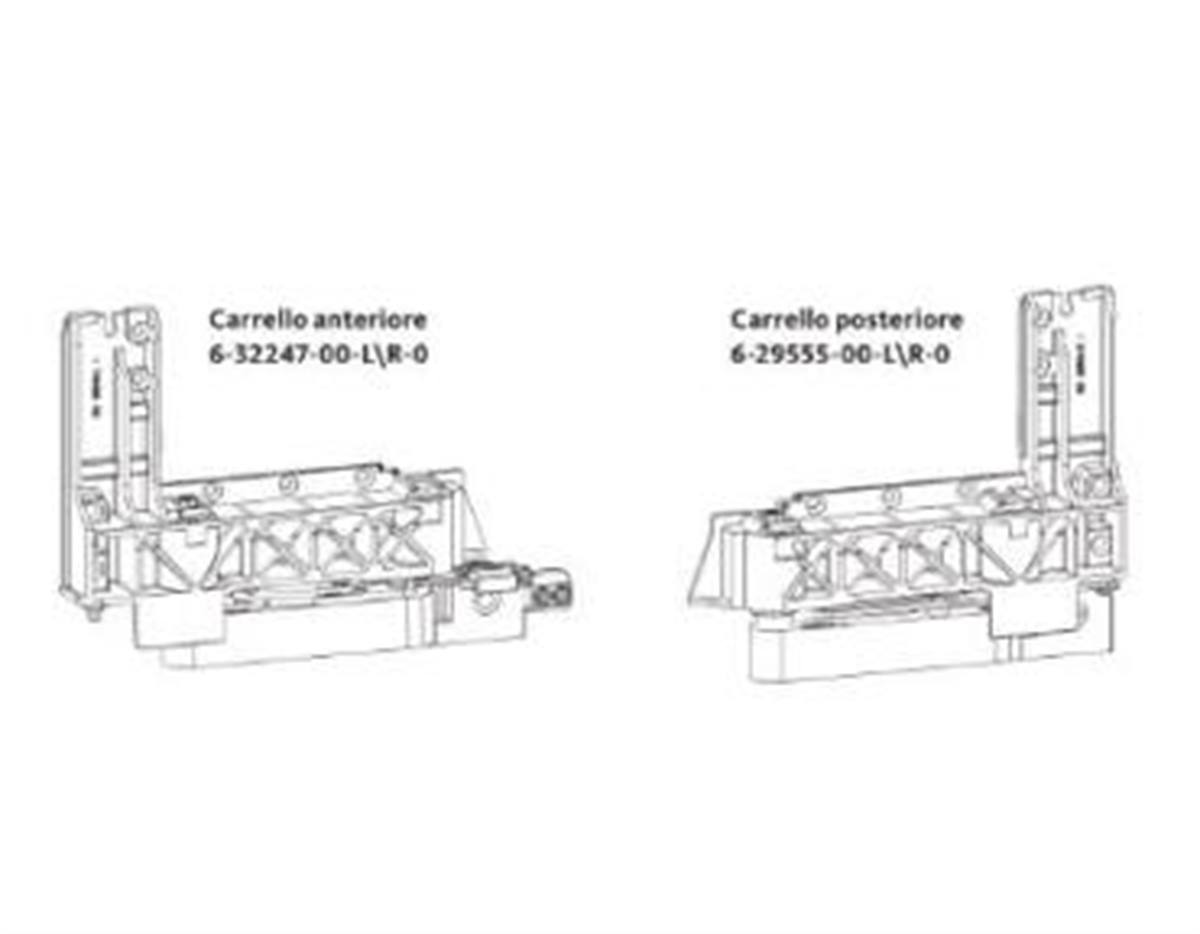 Carrello anteriore
6-32247-00-L\R-0

Carrello posteriore
6-29555-00-L\R-0